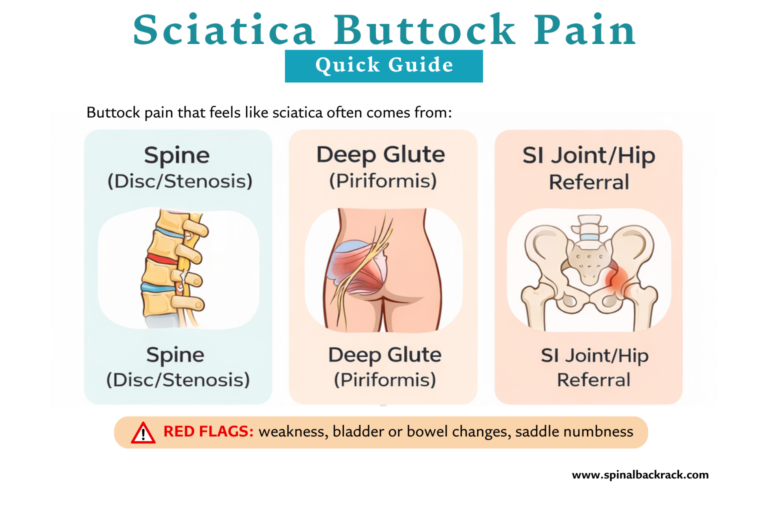 Sciatica Buttock Pain

Quick Guide

Buttock pain that feels like sciatica often comes from:

Spine
(Disc/Stenosis)

Spine
(Disc/Stenosis)

Deep Glute
(Piriformis)

Deep Glute
(Piriformis)

SI Joint/Hip
Referral

SI Joint/Hip
Referral

RED FLAGS: weakness, bladder or bowel changes, saddle numbness

www.spinalbackrack.com